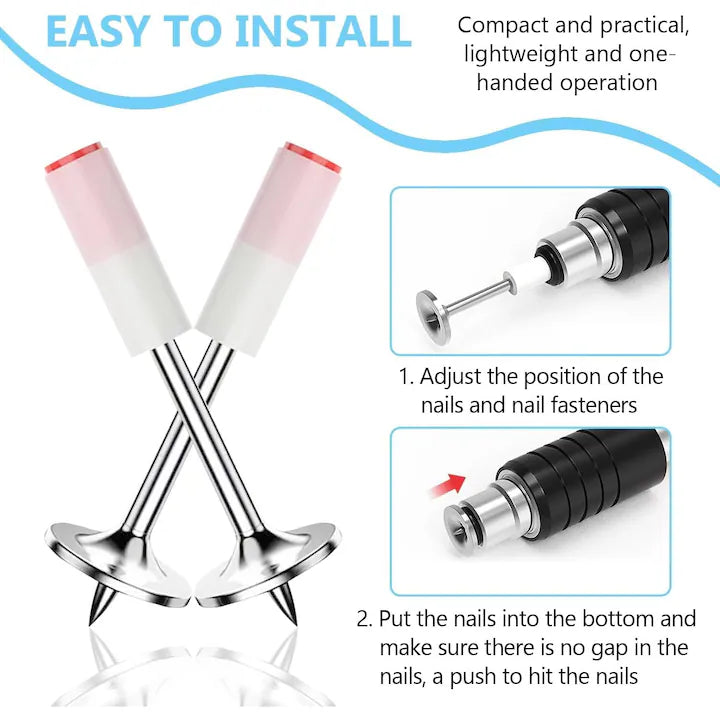 EASY TO INSTALL

Compact and practical, lightweight and one-handed operation

1. Adjust the position of the nails and nail fasteners

2. Put the nails into the bottom and make sure there is no gap in the nails, a push to hit the nails